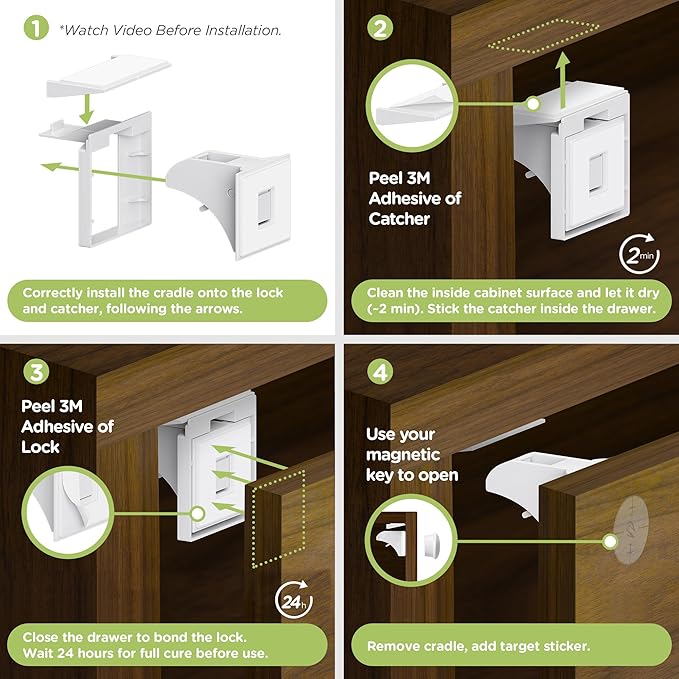 1 *Watch Video Before Installation.

Correctly install the cradle onto the lock and catcher, following the arrows.

2

Peel 3M Adhesive of Catcher

2min

Clean the inside cabinet surface and let it dry (~2 min). Stick the catcher inside the drawer.

3

Peel 3M Adhesive of Lock

24h

Close the drawer to bond the lock. Wait 24 hours for full cure before use.

4

Use your magnetic key to open

Remove cradle, add target sticker.