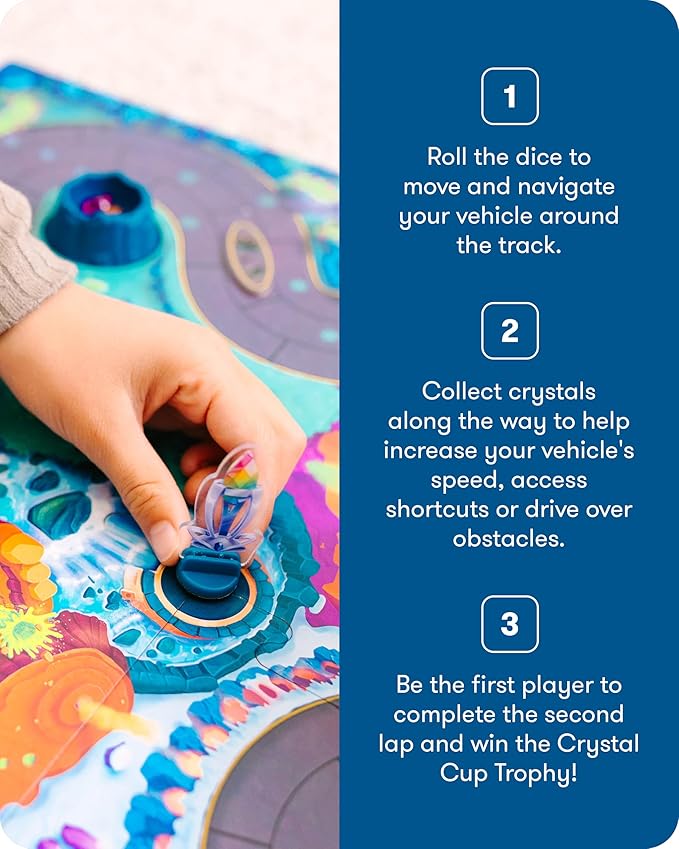 1

Roll the dice to move and navigate your vehicle around the track.

2

Collect crystals along the way to help increase your vehicle's speed, access shortcuts or drive over obstacles.

3

Be the first player to complete the second lap and win the Crystal Cup Trophy!