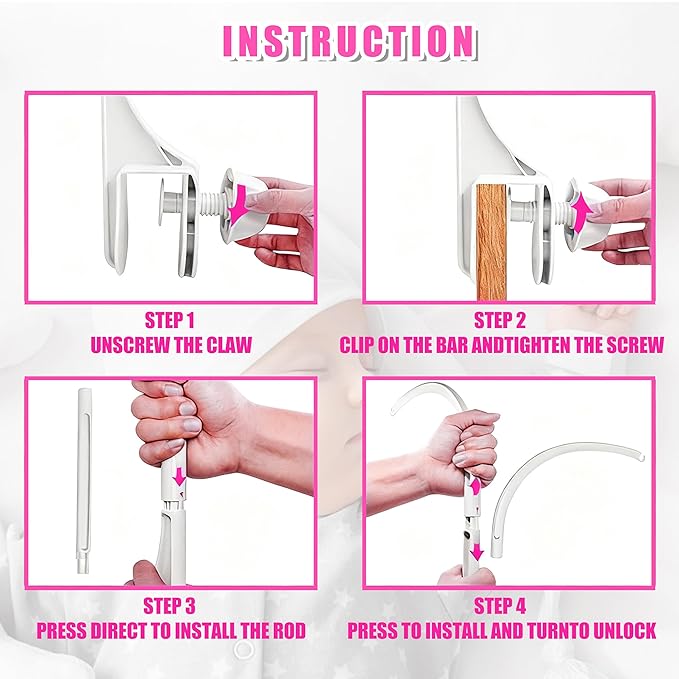 INSTRUCTION

STEP 1
UNSCREW THE CLAW

STEP 2
CLIP ON THE BAR ANDTIGHTEN THE SCREW

STEP 3
PRESS DIRECT TO INSTALL THE ROD

STEP 4
PRESS TO INSTALL AND TURNTO UNLOCK