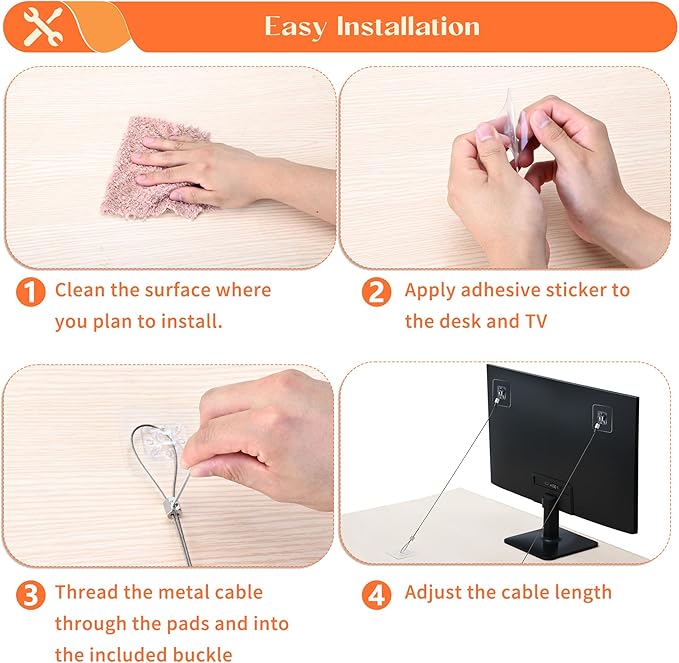 Easy Installation

1 Clean the surface where you plan to install.

2 Apply adhesive sticker to the desk and TV

3 Thread the metal cable through the pads and into the included buckle

4 Adjust the cable length