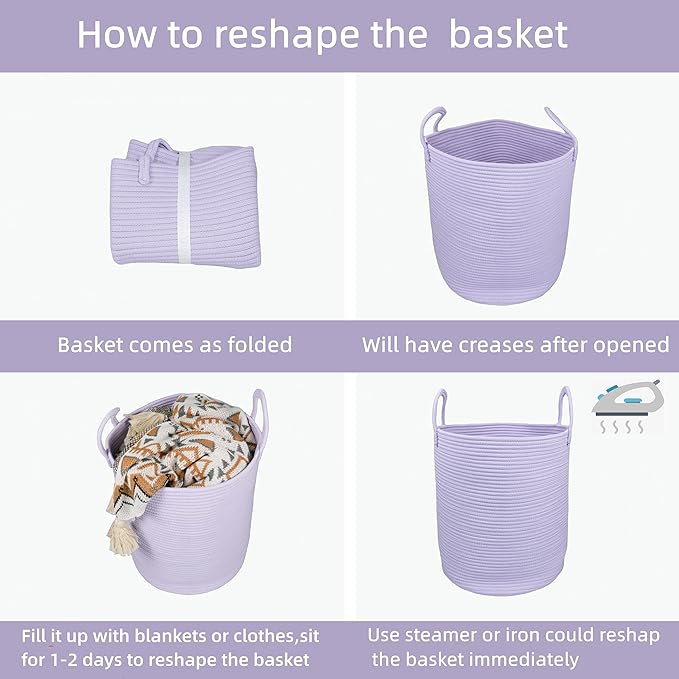 How to reshape the basket

Basket comes as folded

Will have creases after opened

Fill it up with blankets or clothes,sit for 1-2 days to reshape the basket

Use steamer or iron could reshap the basket immediately