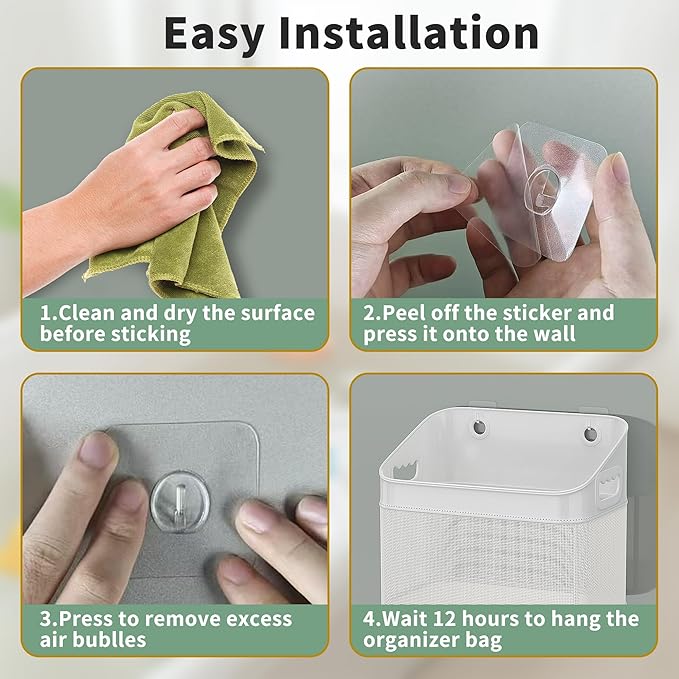 Easy Installation

1.Clean and dry the surface before sticking

2.Peel off the sticker and press it onto the wall

3.Press to remove excess air bublles

4.Wait 12 hours to hang the organizer bag