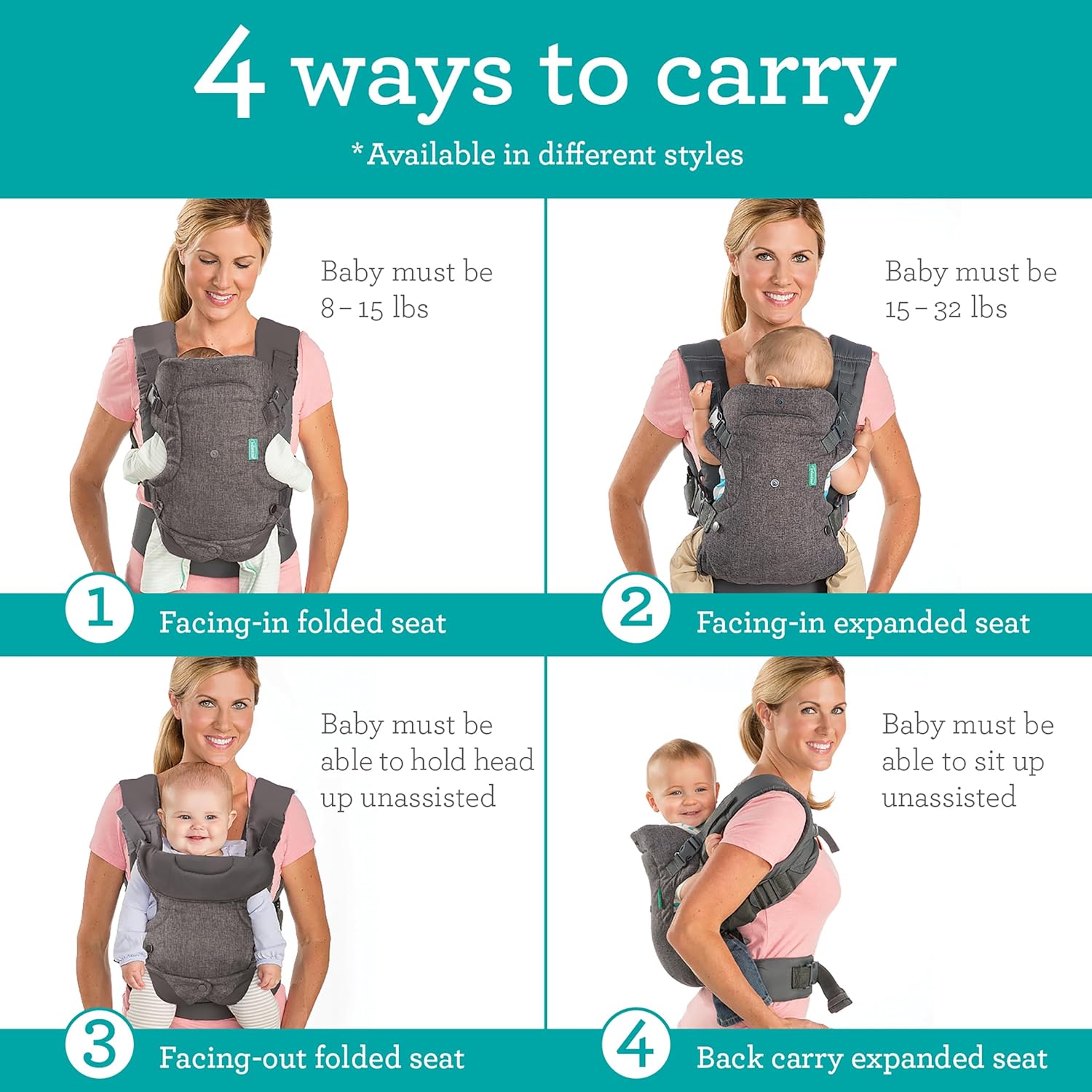 4 ways to carry

*Available in different styles

Baby must be 8 – 15 lbs

1 Facing-in folded seat

Baby must be 15 – 32 lbs

2 Facing-in expanded seat

Baby must be able to hold head up unassisted

3 Facing-out folded seat

Baby must be able to sit up unassisted

4 Back carry expanded seat