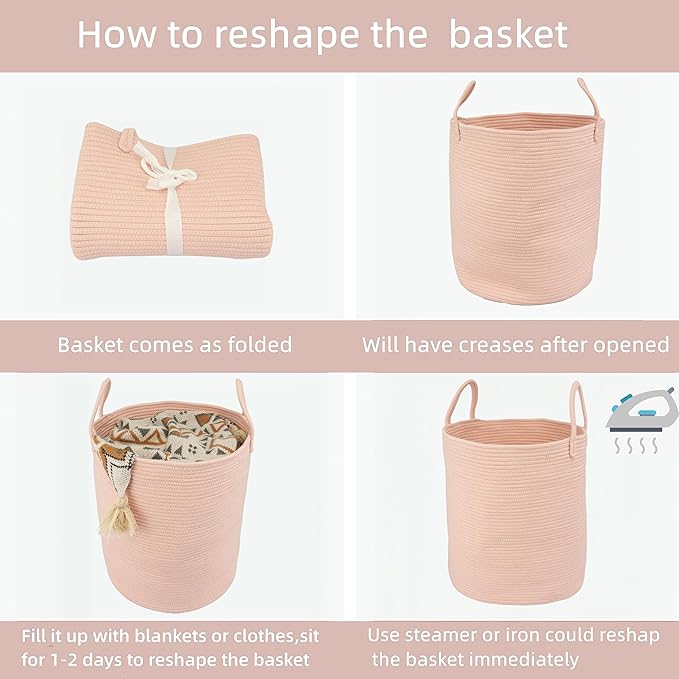 How to reshape the basket

Basket comes as folded

Will have creases after opened

Fill it up with blankets or clothes,sit for 1-2 days to reshape the basket

Use steamer or iron could reshap the basket immediately