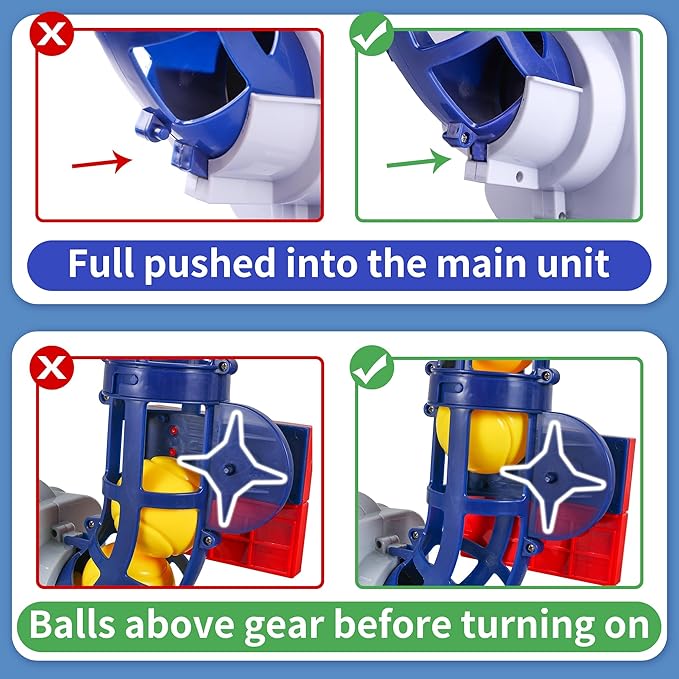 Full pushed into the main unit

Balls above gear before turning on