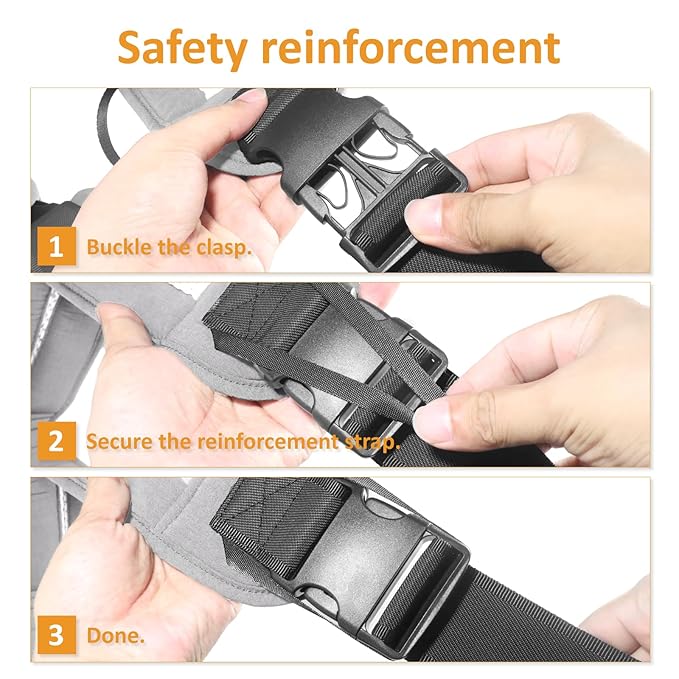 Safety reinforcement

1 Buckle the clasp.

2 Secure the reinforcement strap.

3 Done.