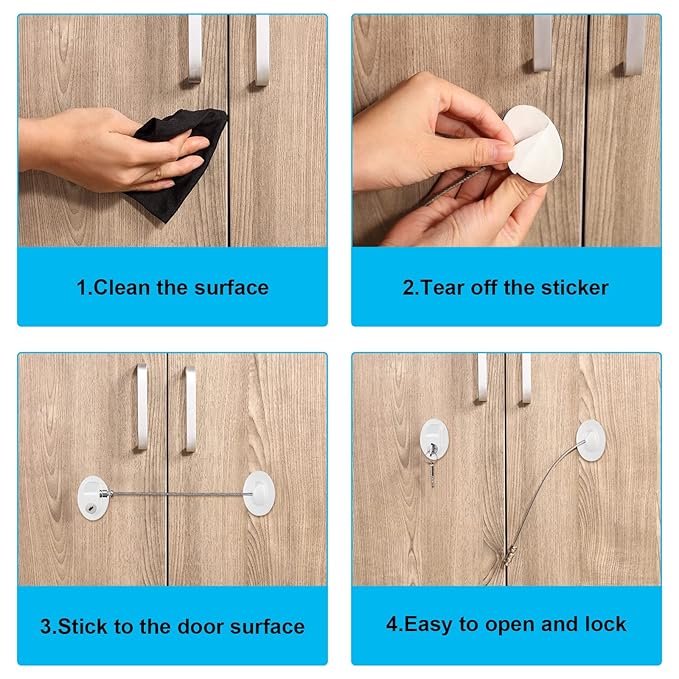 1.Clean the surface

2.Tear off the sticker

3.Stick to the door surface

4.Easy to open and lock