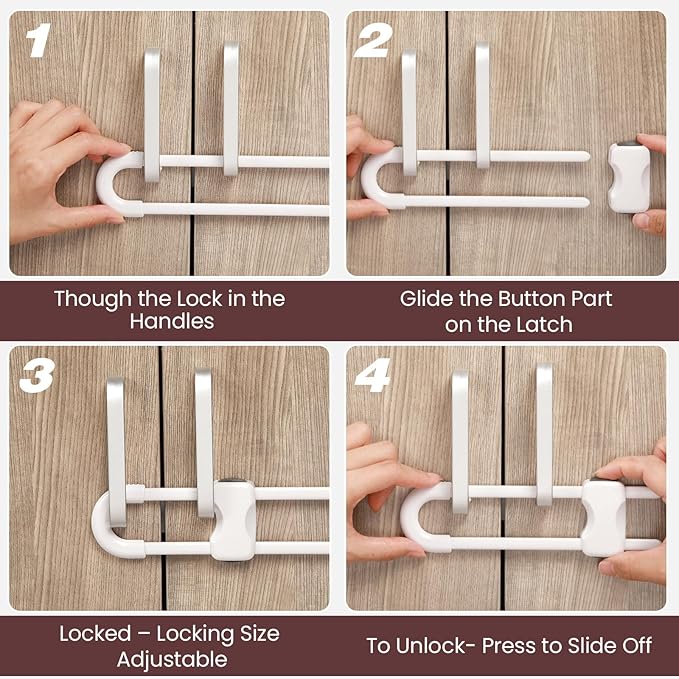 1

Though the Lock in the Handles

2

Glide the Button Part on the Latch

3

Locked – Locking Size Adjustable

4

To Unlock- Press to Slide Off