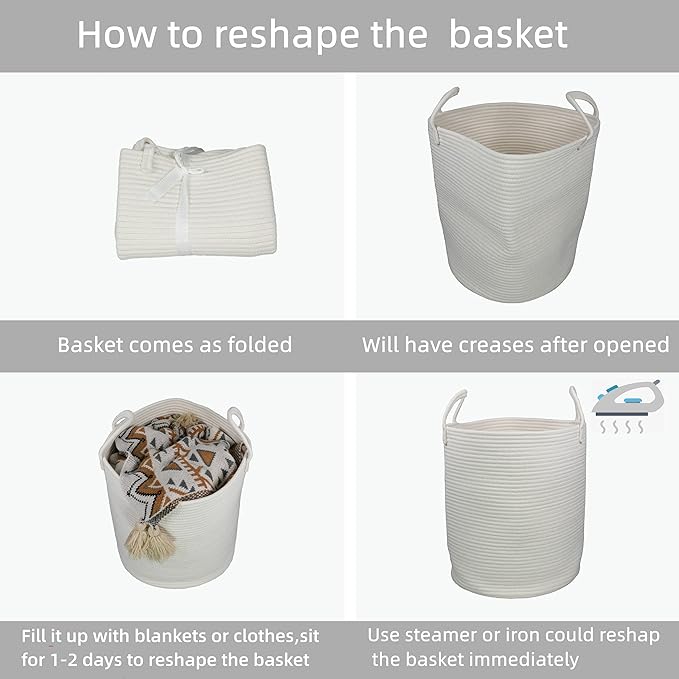 How to reshape the basket

Basket comes as folded

Will have creases after opened

Fill it up with blankets or clothes,sit for 1-2 days to reshape the basket

Use steamer or iron could reshap the basket immediately