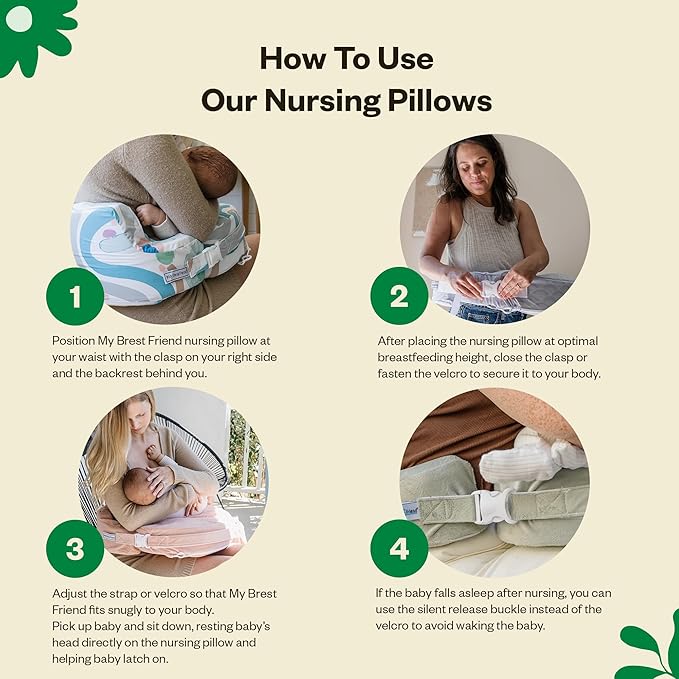 How To Use
Our Nursing Pillows

1

Position My Brest Friend nursing pillow at your waist with the clasp on your right side and the backrest behind you.

2

After placing the nursing pillow at optimal breastfeeding height, close the clasp or fasten the velcro to secure it to your body.

3

Adjust the strap or velcro so that My Brest Friend fits snugly to your body.
Pick up baby and sit down, resting baby's head directly on the nursing pillow and helping baby latch on.

4

If the baby falls asleep after nursing, you can use the silent release buckle instead of the velcro to avoid waking the baby.