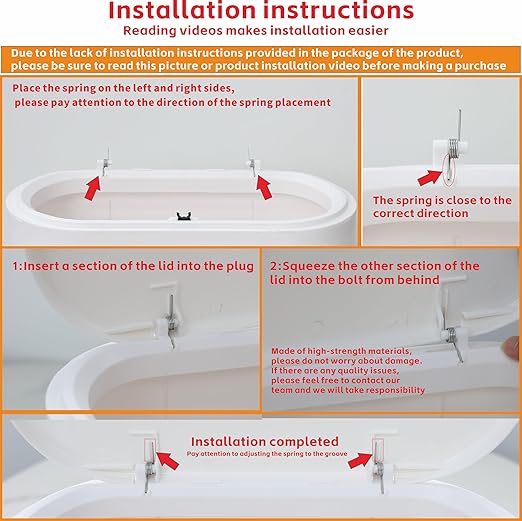 Installation instructions
Reading videos makes installation easier

Due to the lack of installation instructions provided in the package of the product, please be sure to read this picture or product installation video before making a purchase

Place the spring on the left and right sides, please pay attention to the direction of the spring placement

The spring is close to the correct direction

1:Insert a section of the lid into the plug

2:Squeeze the other section of the lid into the bolt from behind

Made of high-strength materials, please do not worry about damage. If there are any quality issues, please feel free to contact our team and we will take responsibility

Installation completed
Pay attention to adjusting the spring to the groove