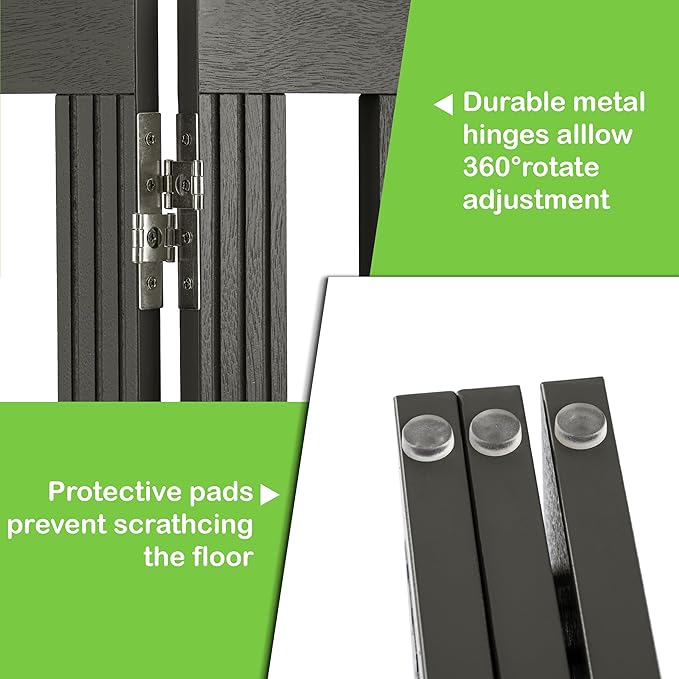 Durable metal hinges alllow 360°rotate adjustment

Protective pads prevent scrathcing the floor