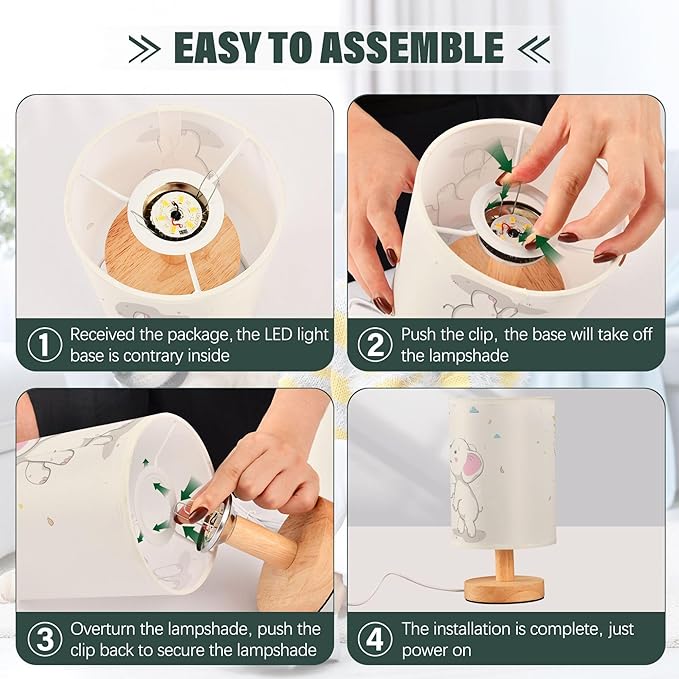 EASY TO ASSEMBLE

① Received the package, the LED light base is contrary inside

② Push the clip, the base will take off the lampshade

③ Overturn the lampshade, push the clip back to secure the lampshade

④ The installation is complete, just power on