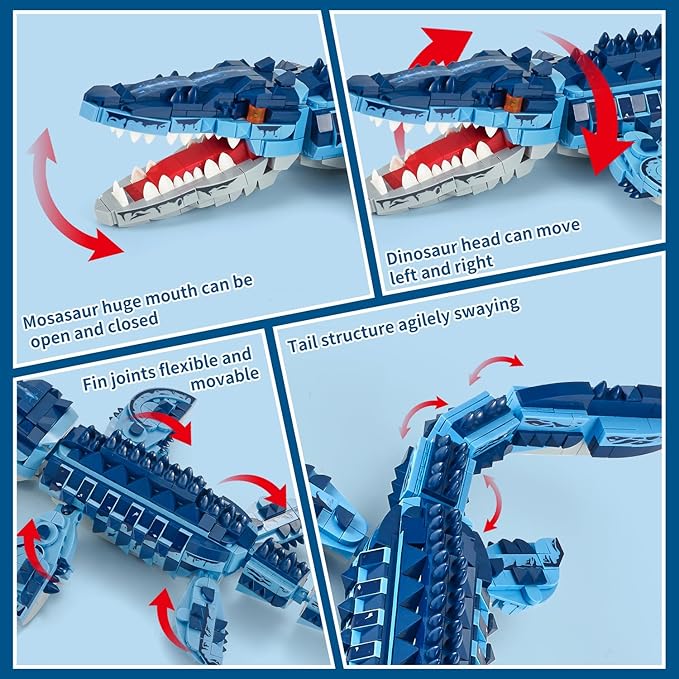 Mosasaur huge mouth can be open and closed

Dinosaur head can move left and right

Fin joints flexible and movable

Tail structure agilely swaying