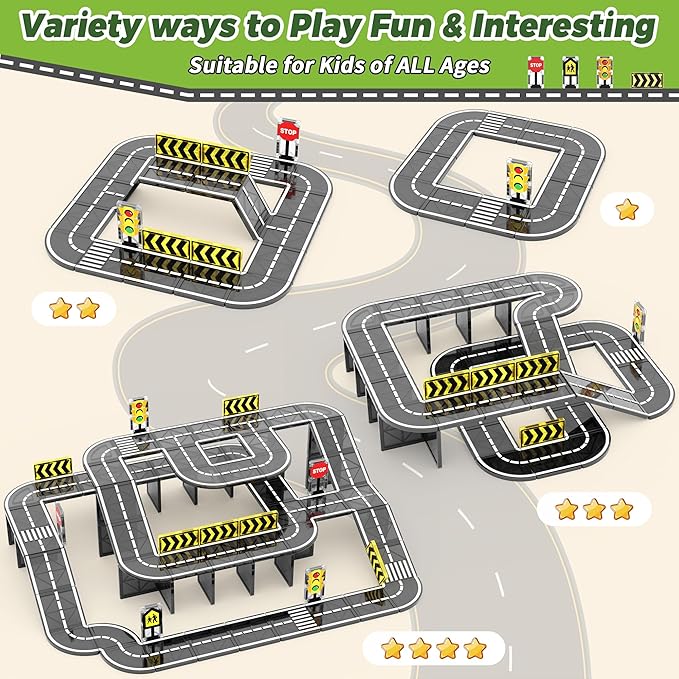 Variety ways to Play Fun & Interesting
Suitable for Kids of ALL Ages

STOP

STOP

STOP