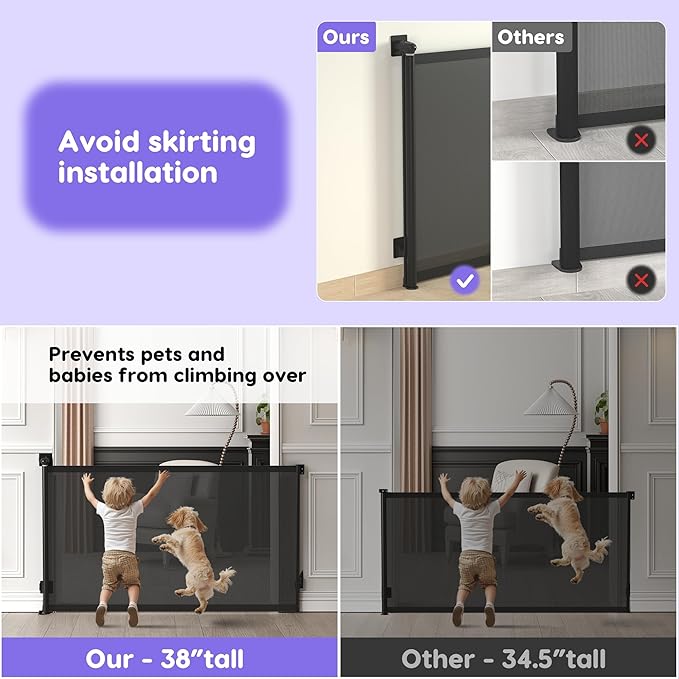 Avoid skirting installation

Ours

Others

Prevents pets and babies from climbing over

Our - 38"tall

Other - 34.5"tall