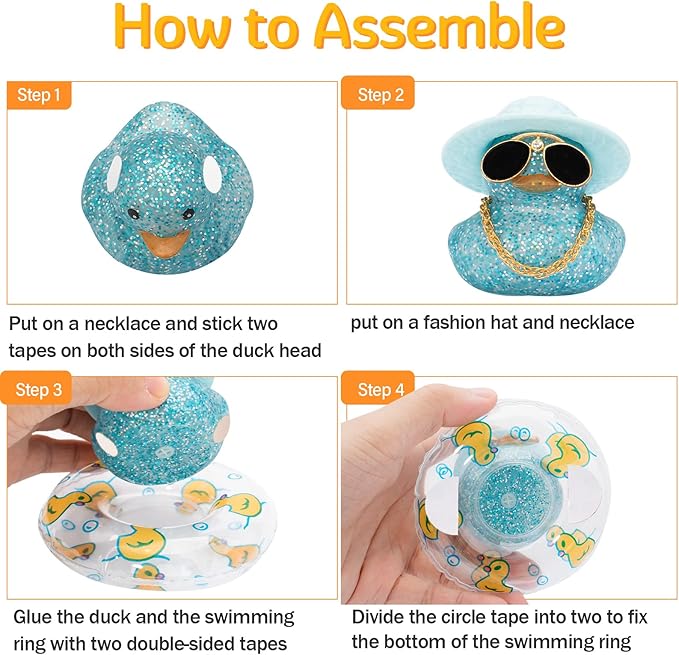 How to Assemble

Step 1

Put on a necklace and stick two tapes on both sides of the duck head

Step 2

put on a fashion hat and necklace

Step 3

Glue the duck and the swimming ring with two double-sided tapes

Step 4

Divide the circle tape into two to fix the bottom of the swimming ring