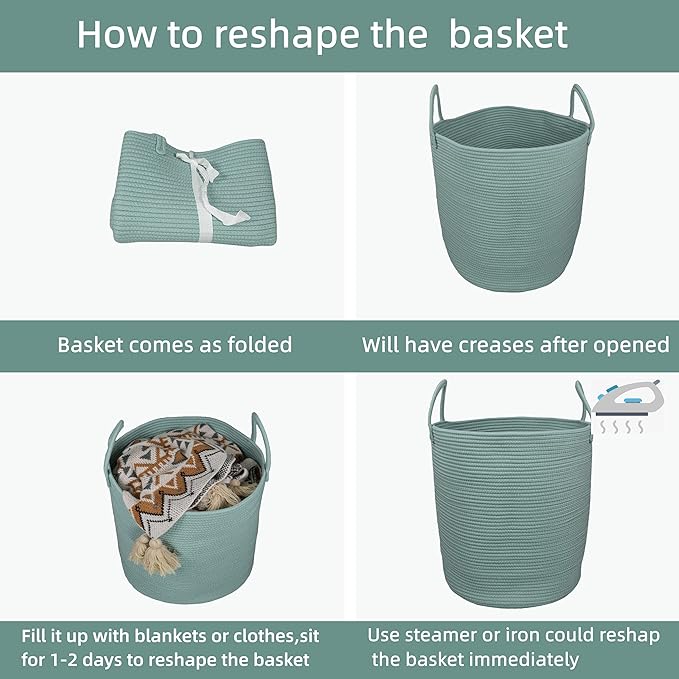 How to reshape the basket

Basket comes as folded

Will have creases after opened

Fill it up with blankets or clothes,sit for 1-2 days to reshape the basket

Use steamer or iron could reshap the basket immediately