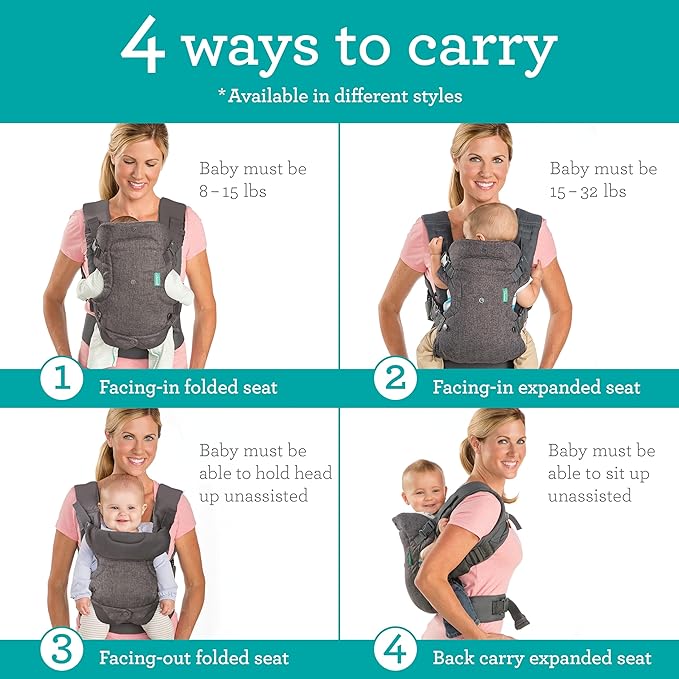 4 ways to carry

*Available in different styles

Baby must be 8 – 15 lbs

1 Facing-in folded seat

Baby must be 15 – 32 lbs

2 Facing-in expanded seat

Baby must be able to hold head up unassisted

3 Facing-out folded seat

Baby must be able to sit up unassisted

4 Back carry expanded seat