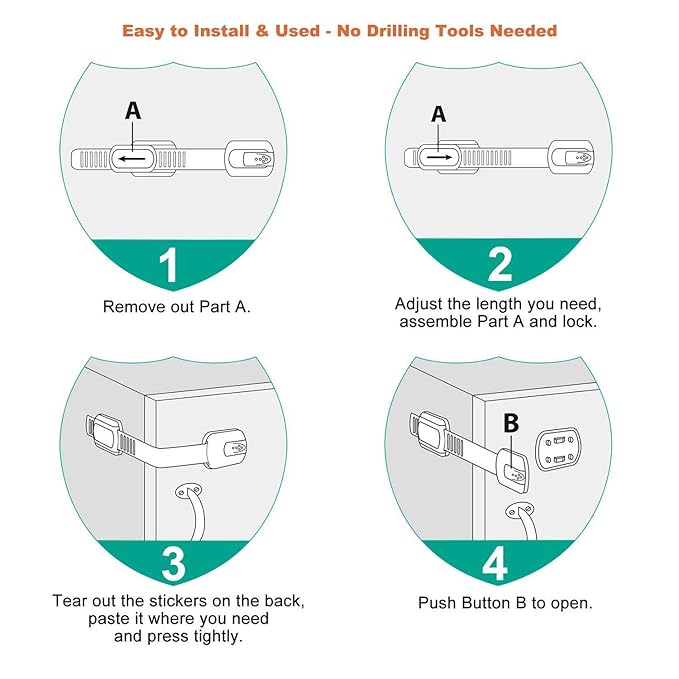 Easy to Install & Used - No Drilling Tools Needed

A

1

Remove out Part A.

A

2

Adjust the length you need, assemble Part A and lock.

3

Tear out the stickers on the back, paste it where you need and press tightly.

B

4

Push Button B to open.