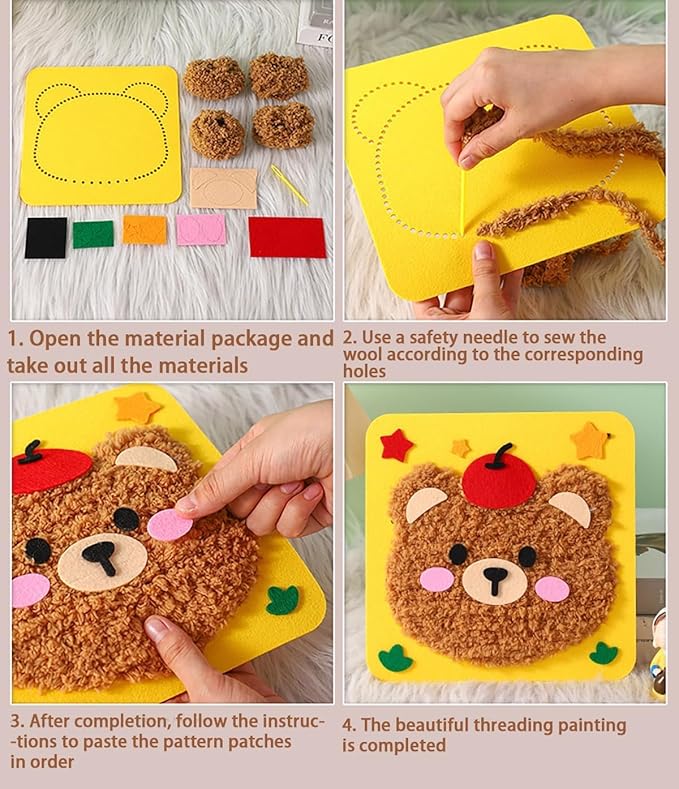 1. Open the material package and take out all the materials

2. Use a safety needle to sew the wool according to the corresponding holes

3. After completion, follow the instructions to paste the pattern patches in order

4. The beautiful threading painting is completed