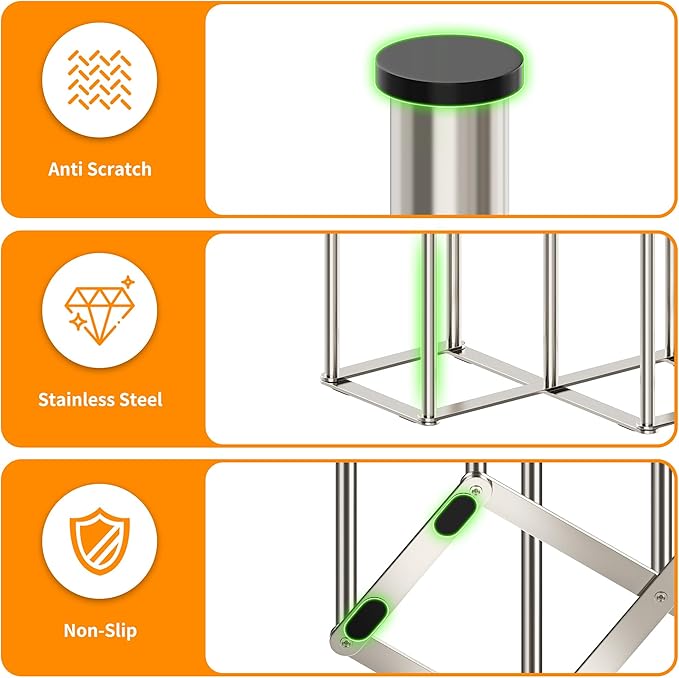 Anti Scratch

Stainless Steel

Non-Slip