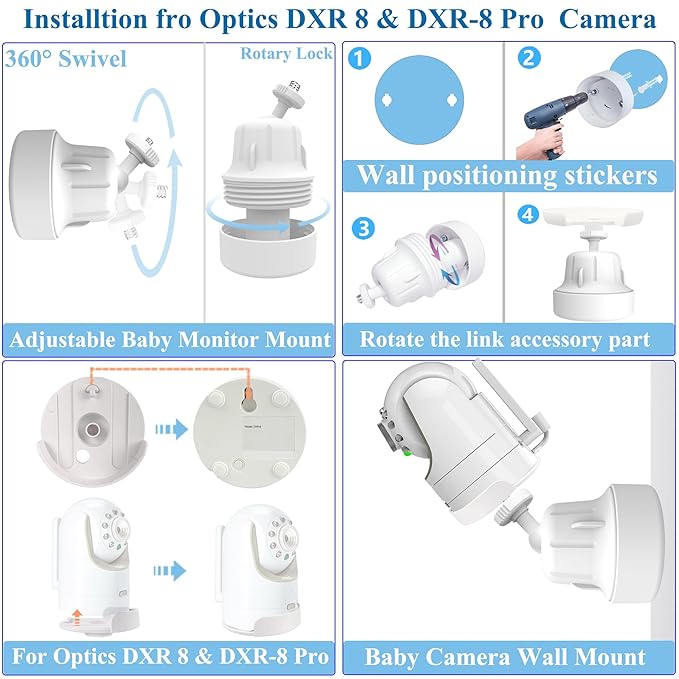 Installtion fro Optics DXR 8 & DXR-8 Pro Camera

360° Swivel

Rotary Lock

Adjustable Baby Monitor Mount

1

2

Wall positioning stickers

3

4

Rotate the link accessory part

For Optics DXR 8 & DXR-8 Pro

Baby Camera Wall Mount