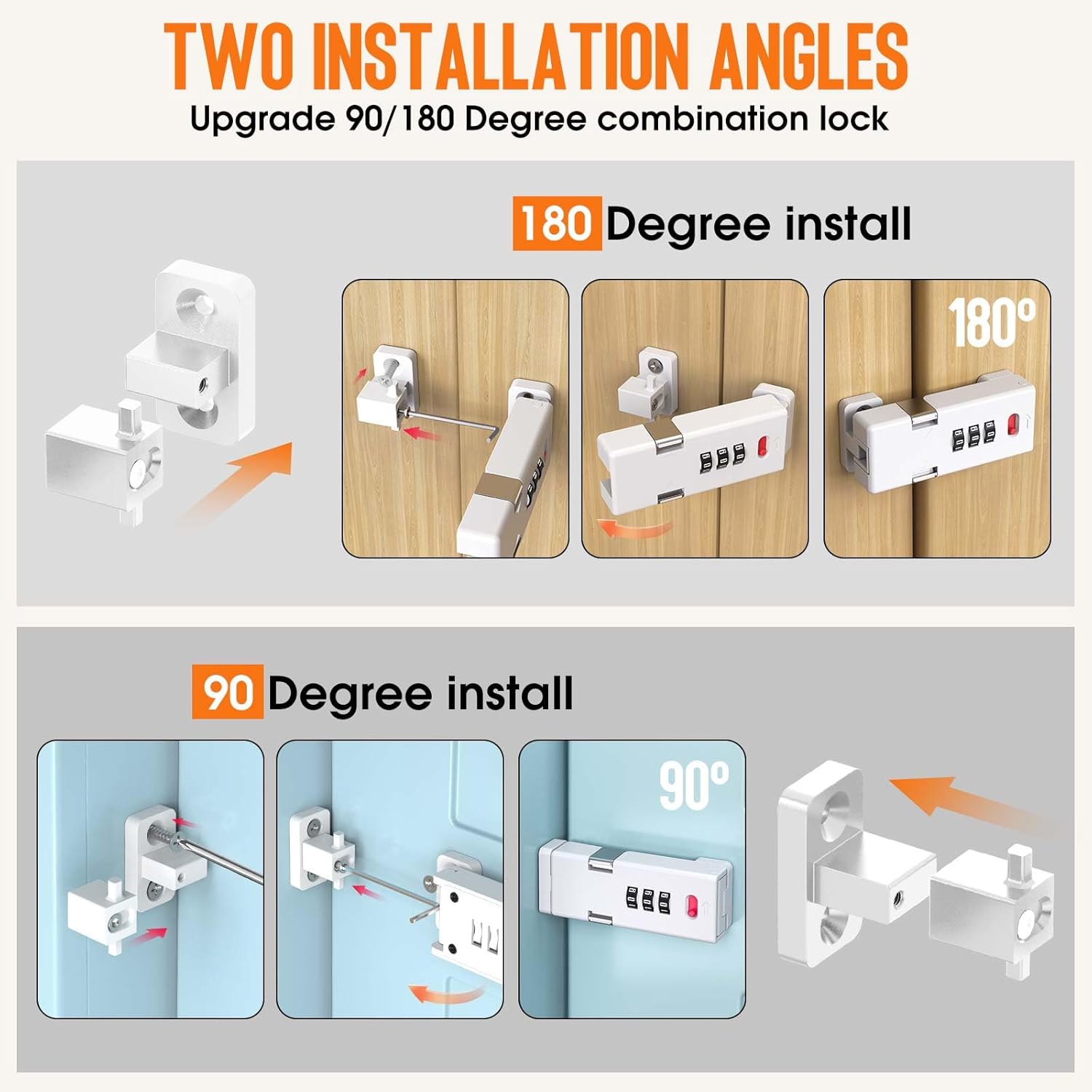 TWO INSTALLATION ANGLES

Upgrade 90/180 Degree combination lock

180 Degree install

180°

90 Degree install

90°