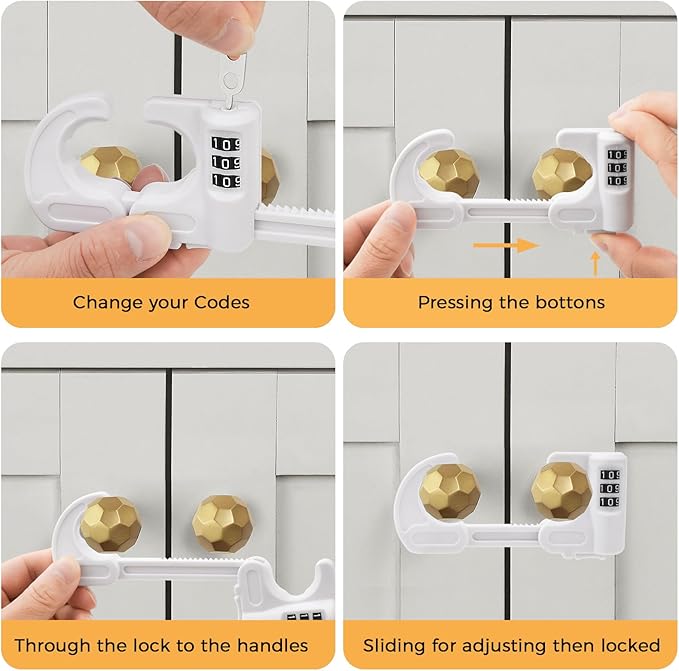 109
109
109

Change your Codes

109
109
109

Pressing the bottons

Through the lock to the handles

109
109
109

Sliding for adjusting then locked