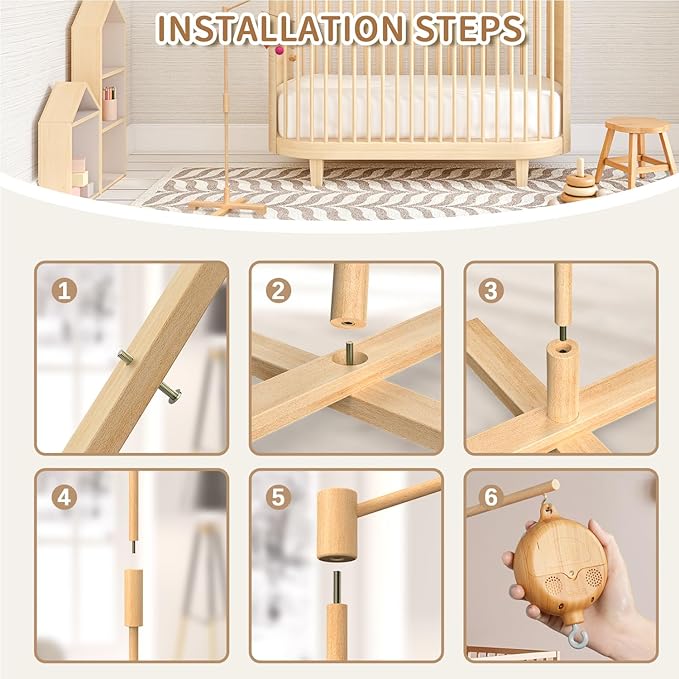 INSTALLATION STEPS

1

2

3

4

5

6