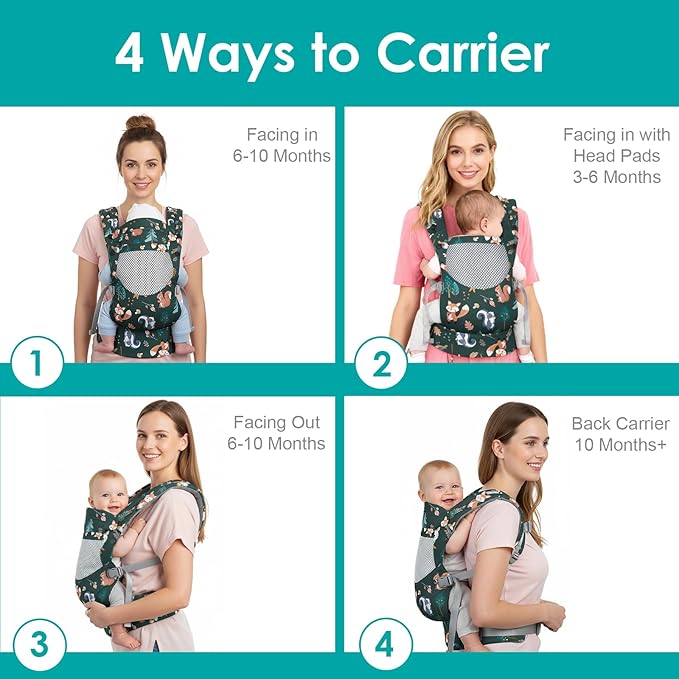 4 Ways to Carrier

Facing in
6-10 Months

1

Facing in with
Head Pads
3-6 Months

2

Facing Out
6-10 Months

3

Back Carrier
10 Months+

4