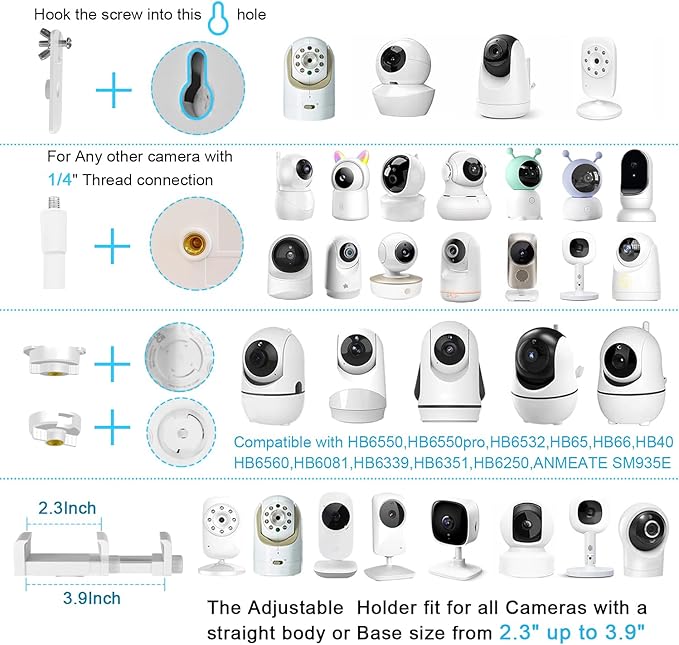 Hook the screw into this hole

For Any other camera with 1/4" Thread connection

Compatible with HB6550,HB6550pro,HB6532,HB65,HB66,HB40 HB6560,HB6081,HB6339,HB6351,HB6250,ANMEATE SM935E

2.3Inch

3.9Inch

The Adjustable Holder fit for all Cameras with a straight body or Base size from 2.3" up to 3.9"