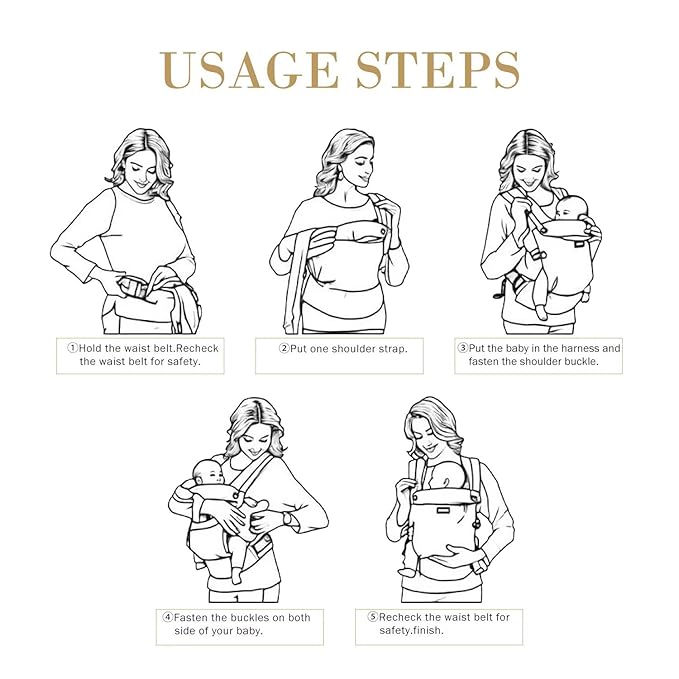 USAGE STEPS

①Hold the waist belt.Recheck the waist belt for safety.

②Put one shoulder strap.

③Put the baby in the harness and fasten the shoulder buckle.

④Fasten the buckles on both side of your baby.

⑤Recheck the waist belt for safety.finish.