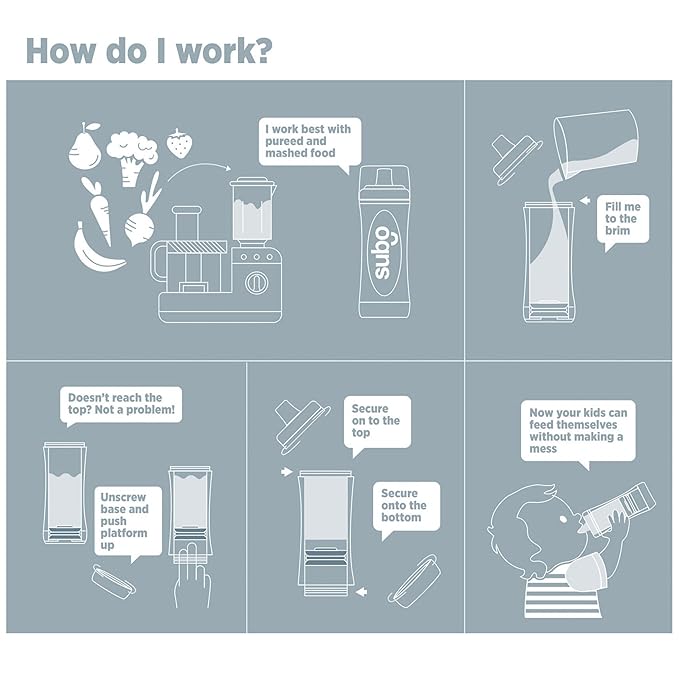 How do I work?

I work best with pureed and mashed food

subo

Fill me to the brim

Doesn't reach the top? Not a problem!

Unscrew base and push platform up

Secure on to the top

Secure onto the bottom

Now your kids can feed themselves without making a mess