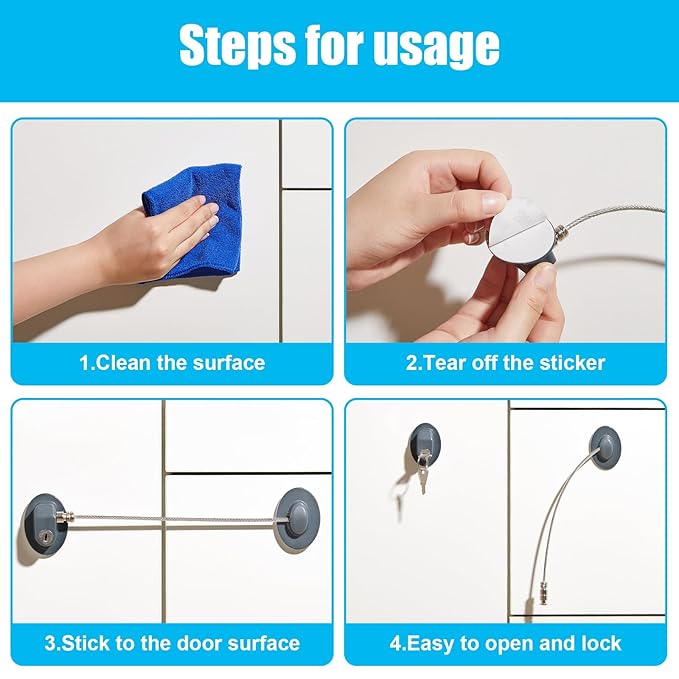 Steps for usage

1.Clean the surface

2.Tear off the sticker

3.Stick to the door surface

4.Easy to open and lock