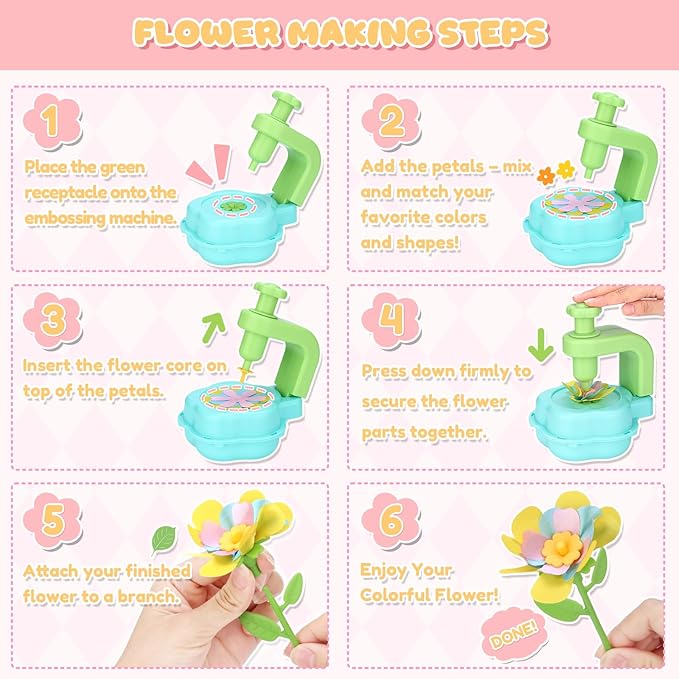 FLOWER MAKING STEPS

1
Place the green receptacle onto the embossing machine.

2
Add the petals – mix and match your favorite colors and shapes!

3
Insert the flower core on top of the petals.

4
Press down firmly to secure the flower parts together.

5
Attach your finished flower to a branch.

6
Enjoy Your Colorful Flower!

DONE!