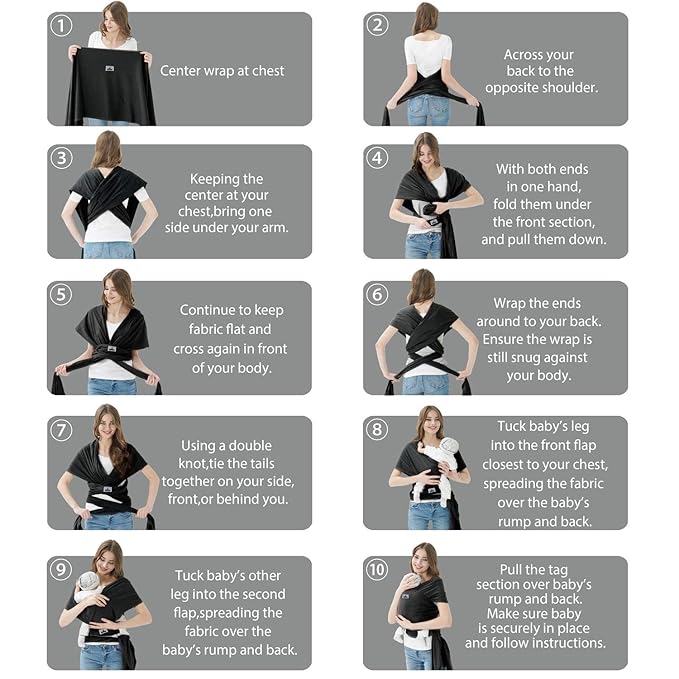 1
Center wrap at chest

2
Across your back to the opposite shoulder.

3
Keeping the center at your chest,bring one side under your arm.

4
With both ends in one hand, fold them under the front section, and pull them down.

5
Continue to keep fabric flat and cross again in front of your body.

6
Wrap the ends around to your back. Ensure the wrap is still snug against your body.

7
Using a double knot,tie the tails together on your side, front,or behind you.

8
Tuck baby's leg into the front flap closest to your chest, spreading the fabric over the baby's rump and back.

9
Tuck baby's other leg into the second flap,spreading the fabric over the baby's rump and back.

10
Pull the tag section over baby's rump and back. Make sure baby is securely in place and follow instructions.