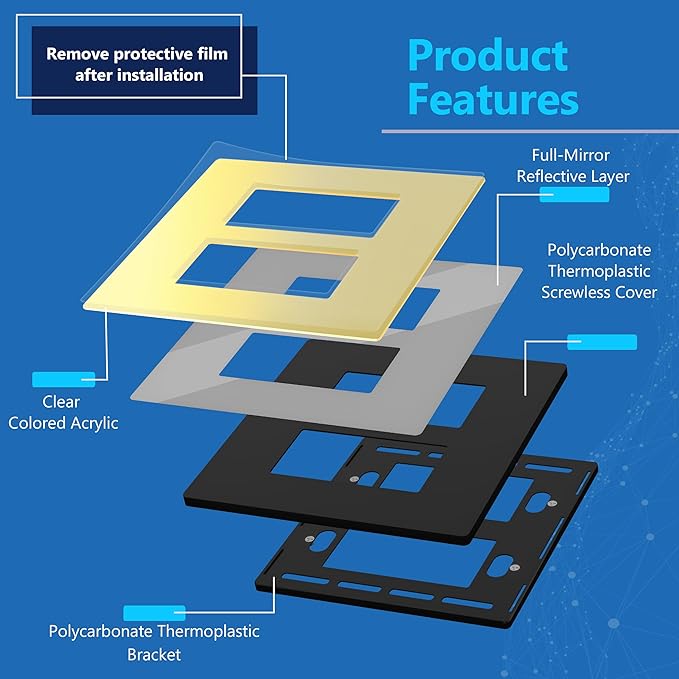 Remove protective film after installation

Product Features

Full-Mirror Reflective Layer

Polycarbonate Thermoplastic Screwless Cover

Clear Colored Acrylic

Polycarbonate Thermoplastic Bracket