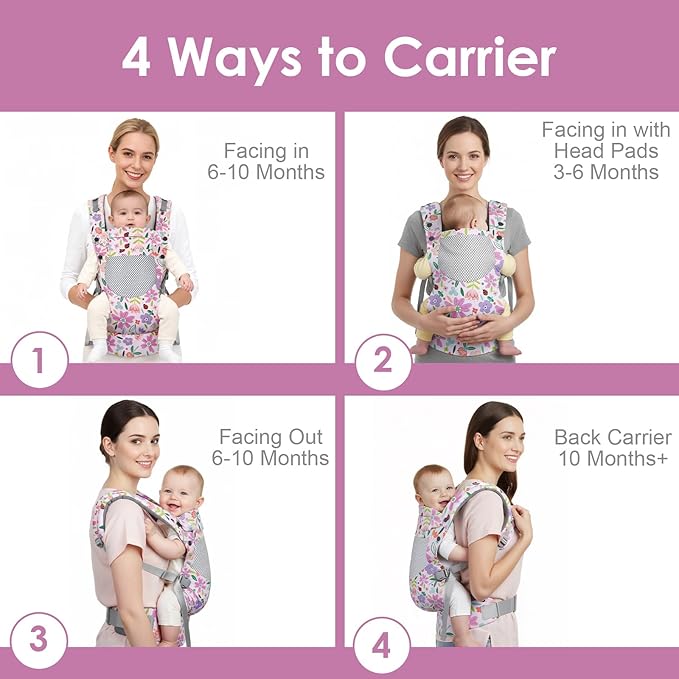 4 Ways to Carrier

Facing in
6-10 Months

1

Facing in with
Head Pads
3-6 Months

2

Facing Out
6-10 Months

3

Back Carrier
10 Months+

4