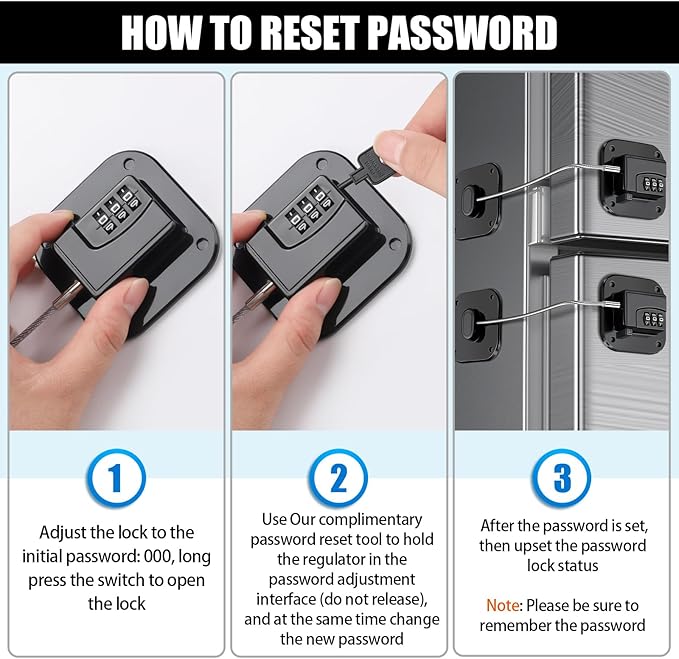 HOW TO RESET PASSWORD

1

Adjust the lock to the initial password: 000, long press the switch to open the lock

2

Use Our complimentary password reset tool to hold the regulator in the password adjustment interface (do not release), and at the same time change the new password

3

After the password is set, then upset the password lock status

Note: Please be sure to remember the password