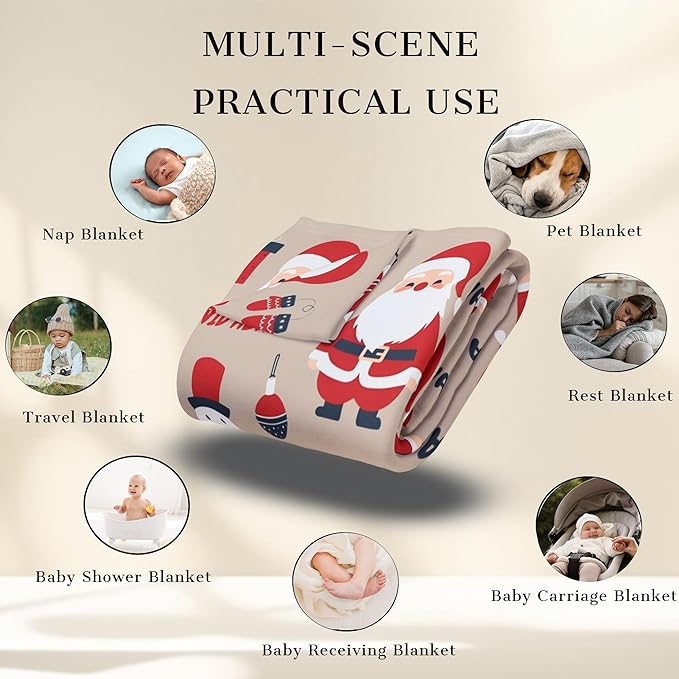 MULTI-SCENE
PRACTICAL USE

Nap Blanket

Pet Blanket

Travel Blanket

Rest Blanket

Baby Shower Blanket

Baby Carriage Blanket

Baby Receiving Blanket