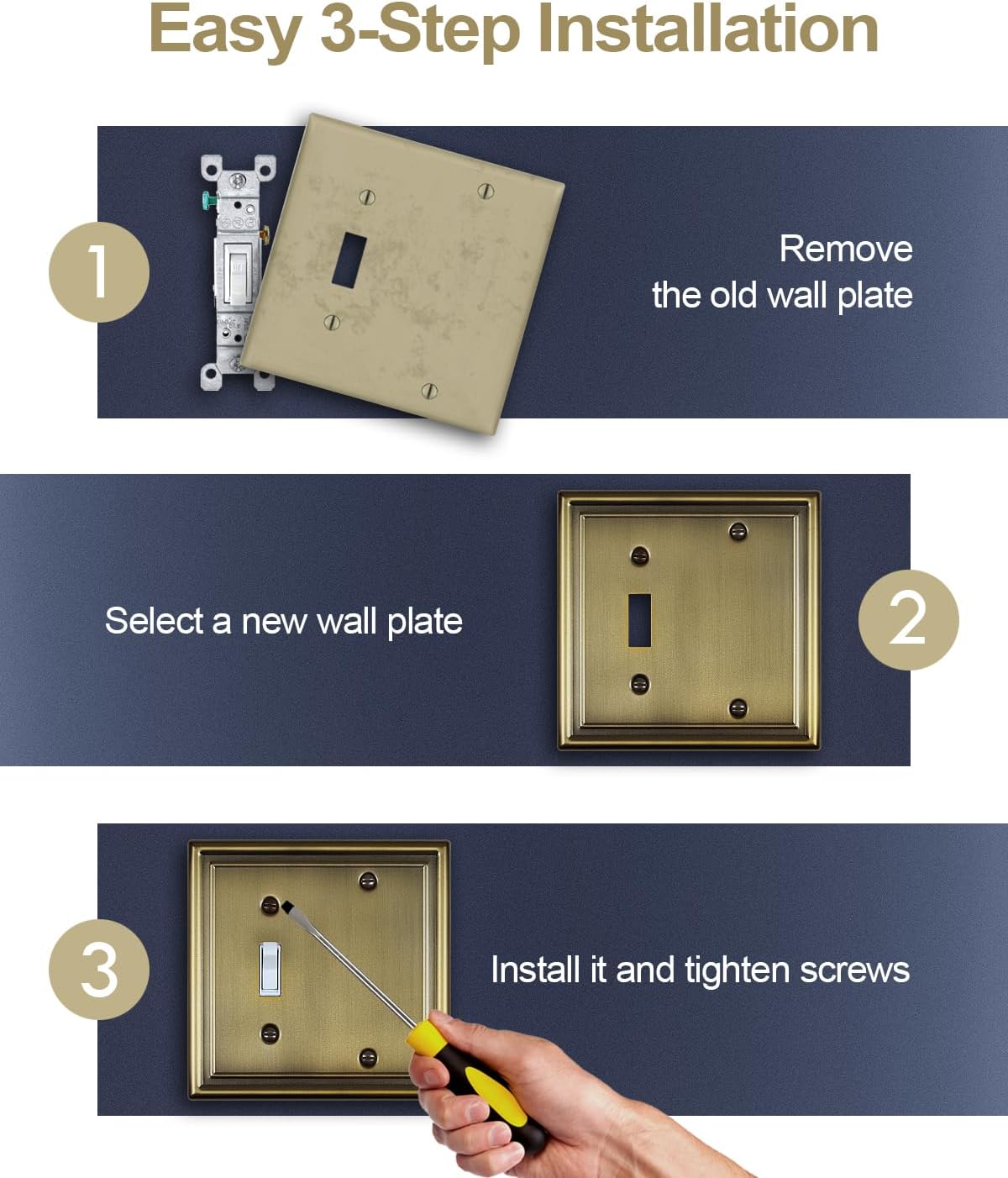 Easy 3-Step Installation

1

Remove
the old wall plate

Select a new wall plate

2

3

Install it and tighten screws