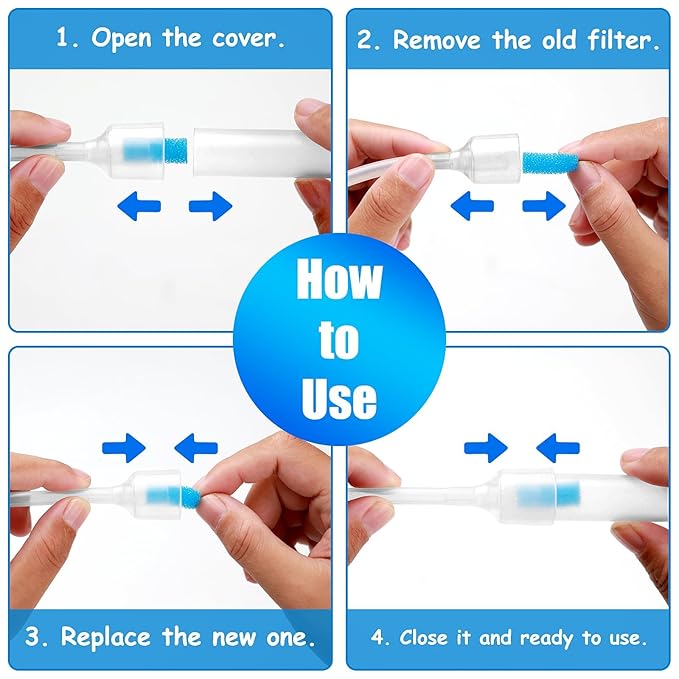 1. Open the cover.

2. Remove the old filter.

How to Use

3. Replace the new one.

4. Close it and ready to use.