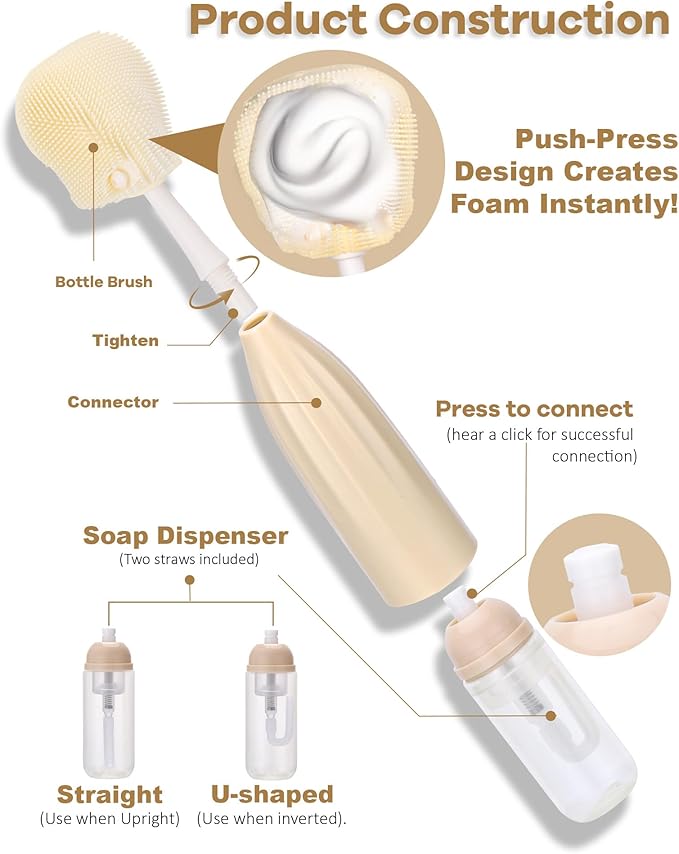 Product Construction

Push-Press Design Creates Foam Instantly!

Bottle Brush

Tighten

Connector

Press to connect
(hear a click for successful connection)

Soap Dispenser
(Two straws included)

Straight
(Use when Upright)

U-shaped
(Use when inverted).