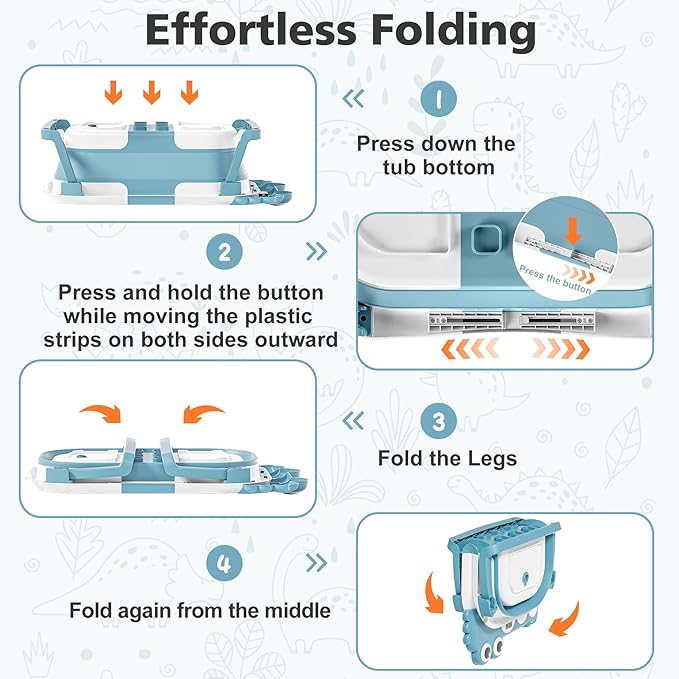 Effortless Folding

1

Press down the tub bottom

2

Press and hold the button while moving the plastic strips on both sides outward

Press the button

3

Fold the Legs

4

Fold again from the middle