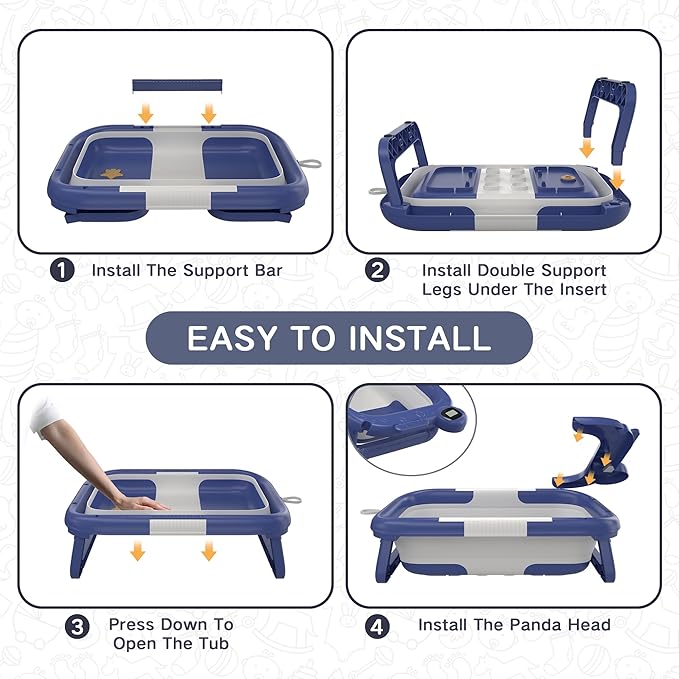 1 Install The Support Bar

2 Install Double Support Legs Under The Insert

EASY TO INSTALL

3 Press Down To Open The Tub

4 Install The Panda Head