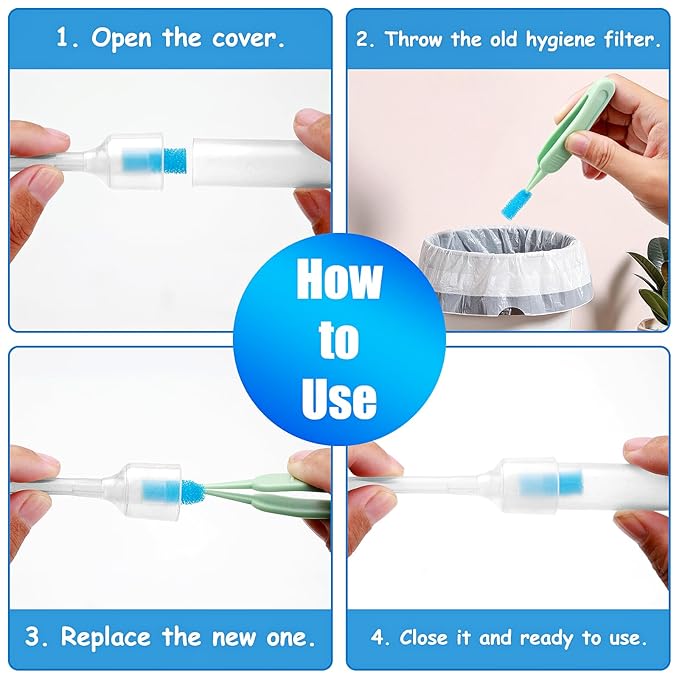 1. Open the cover.

2. Throw the old hygiene filter.

How to Use

3. Replace the new one.

4. Close it and ready to use.