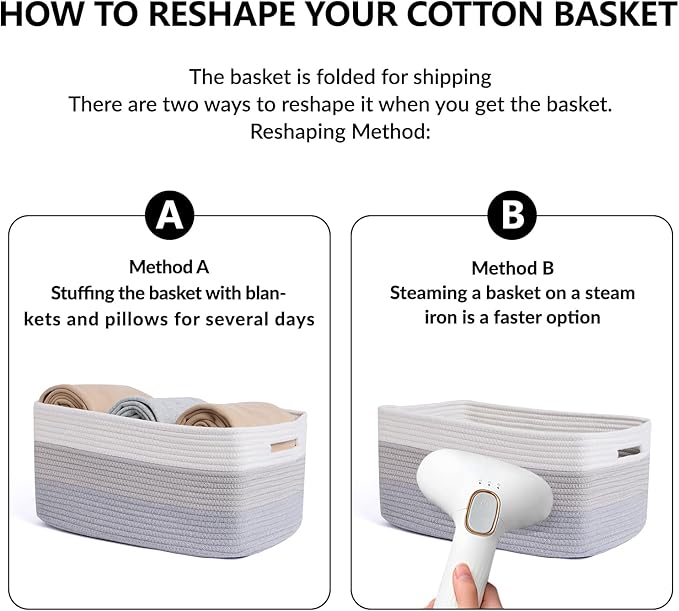 HOW TO RESHAPE YOUR COTTON BASKET

The basket is folded for shipping
There are two ways to reshape it when you get the basket.
Reshaping Method:

A

Method A
Stuffing the basket with blankets and pillows for several days

B

Method B
Steaming a basket on a steam iron is a faster option