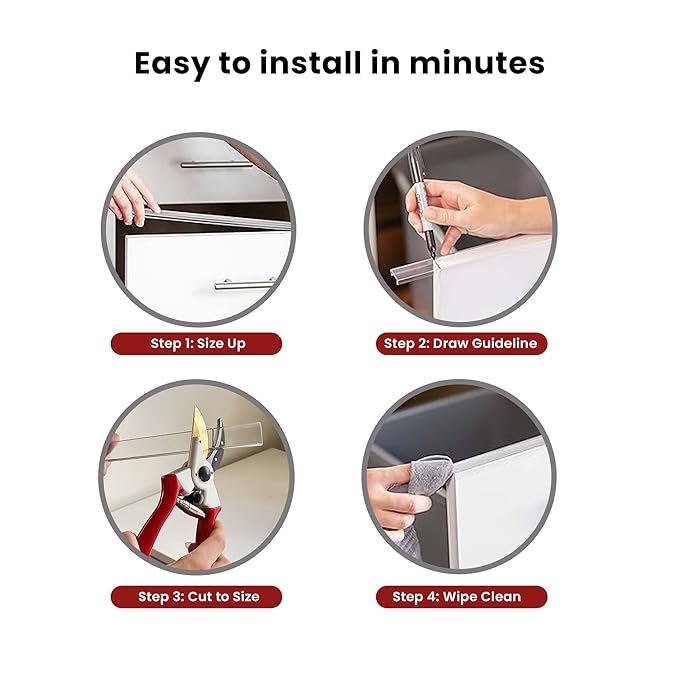 Easy to install in minutes

Step 1: Size Up

Step 2: Draw Guideline

Step 3: Cut to Size

Step 4: Wipe Clean