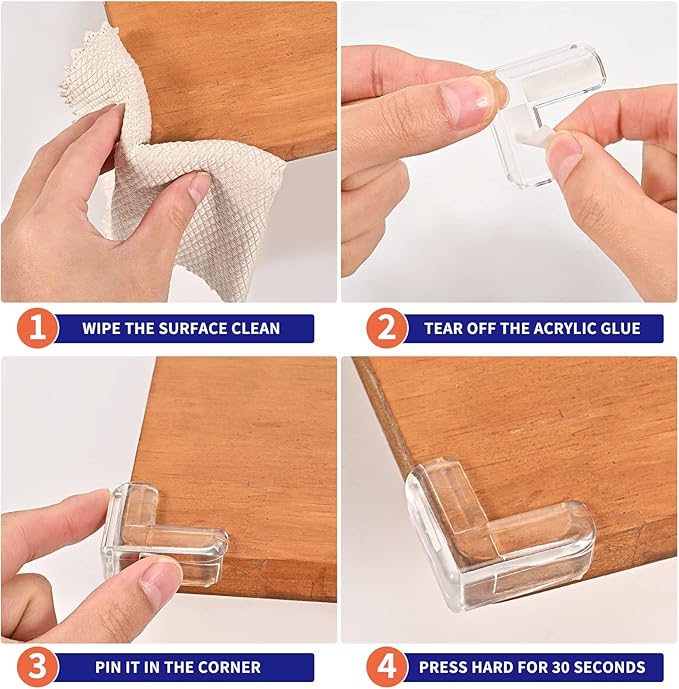 1 WIPE THE SURFACE CLEAN

2 TEAR OFF THE ACRYLIC GLUE

3 PIN IT IN THE CORNER

4 PRESS HARD FOR 30 SECONDS